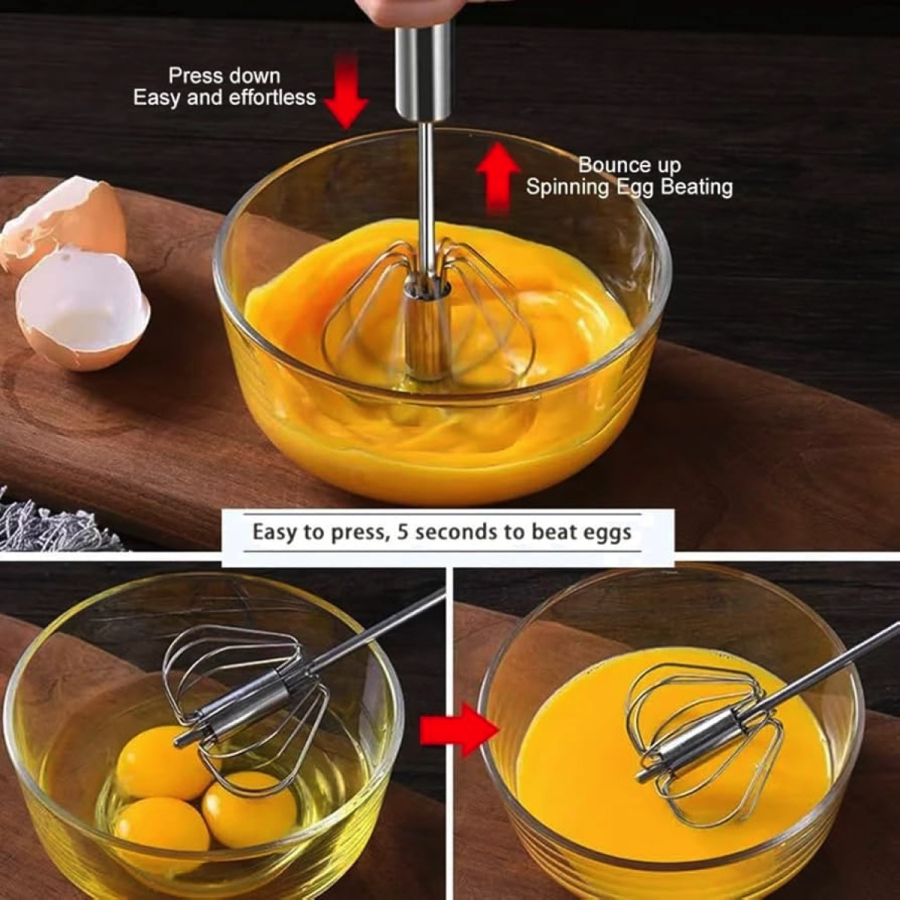 Press down
Easy and effortless

Bounce up
Spinning Egg Beating

Easy to press, 5 seconds to beat eggs