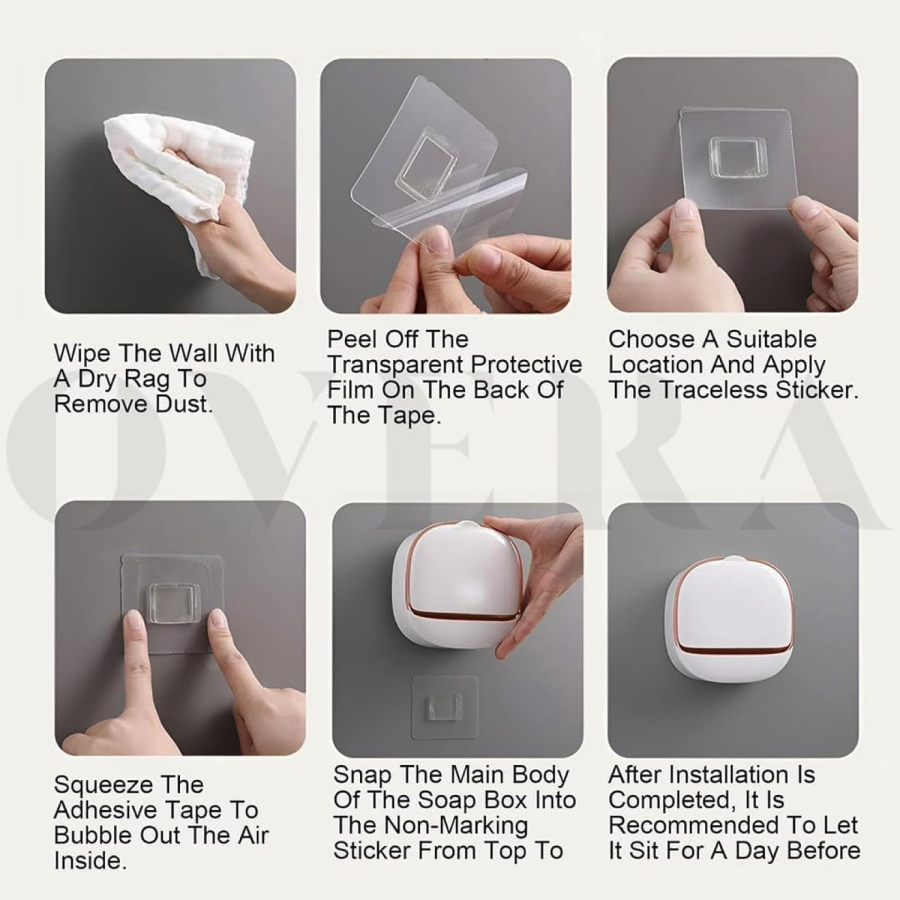 Wipe The Wall With A Dry Rag To Remove Dust.

Peel Off The Transparent Protective Film On The Back Of The Tape.

Choose A Suitable Location And Apply The Traceless Sticker.

OVERA

Squeeze The Adhesive Tape To Bubble Out The Air Inside.

Snap The Main Body Of The Soap Box Into The Non-Marking Sticker From Top To

After Installation Is Completed, It Is Recommended To Let It Sit For A Day Before