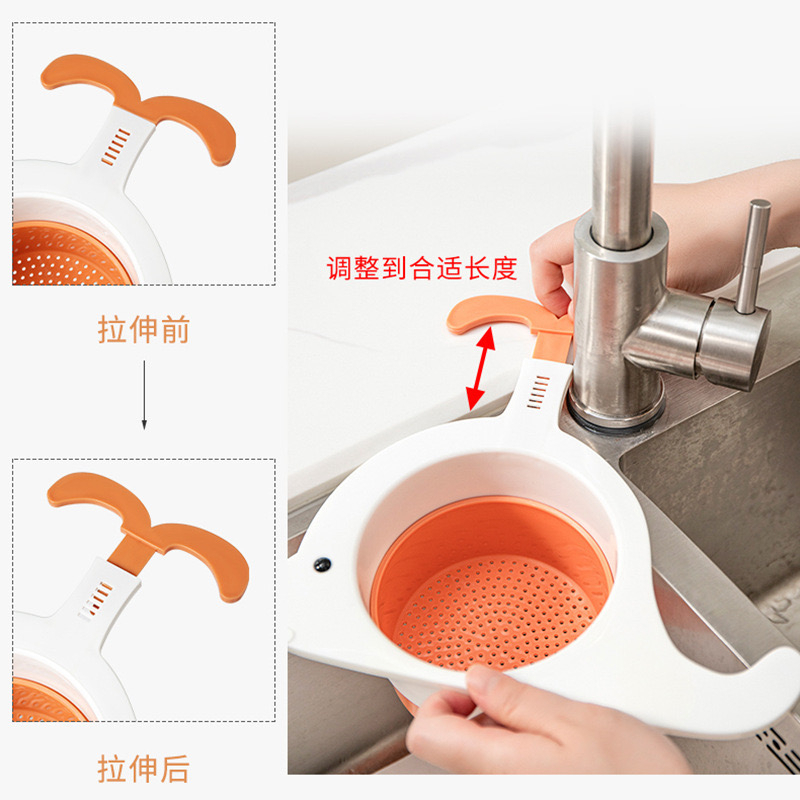 拉伸前

拉伸后

调整到合适长度