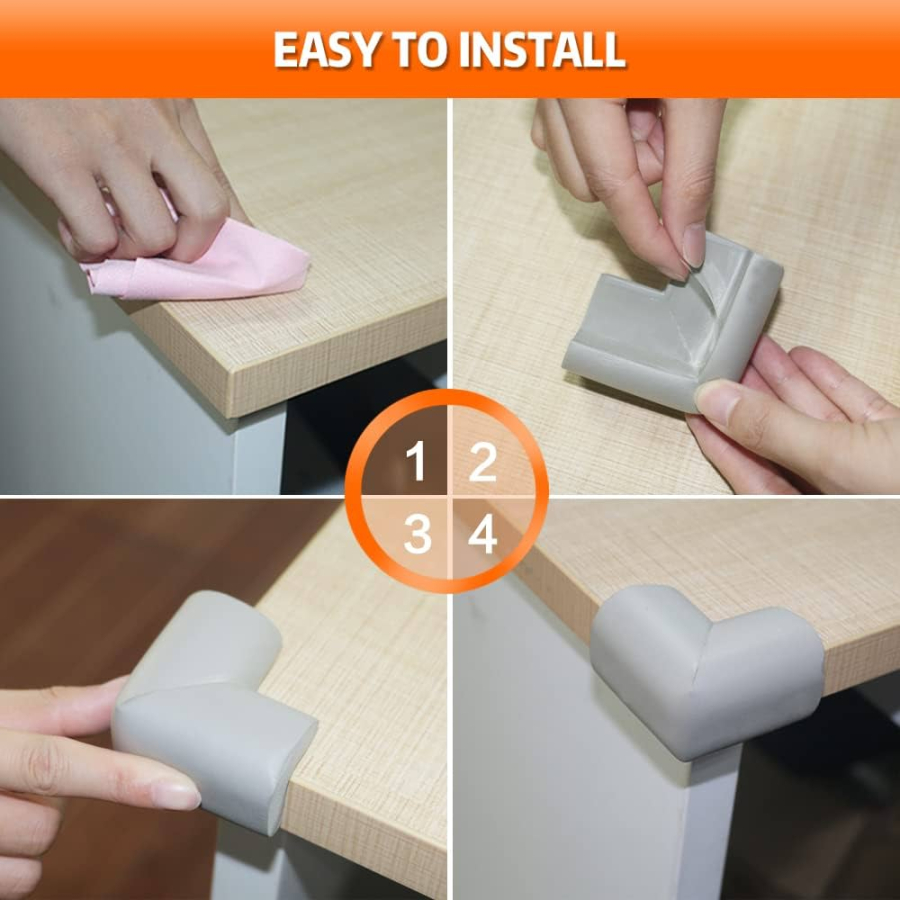 EASY TO INSTALL

1 2
3 4