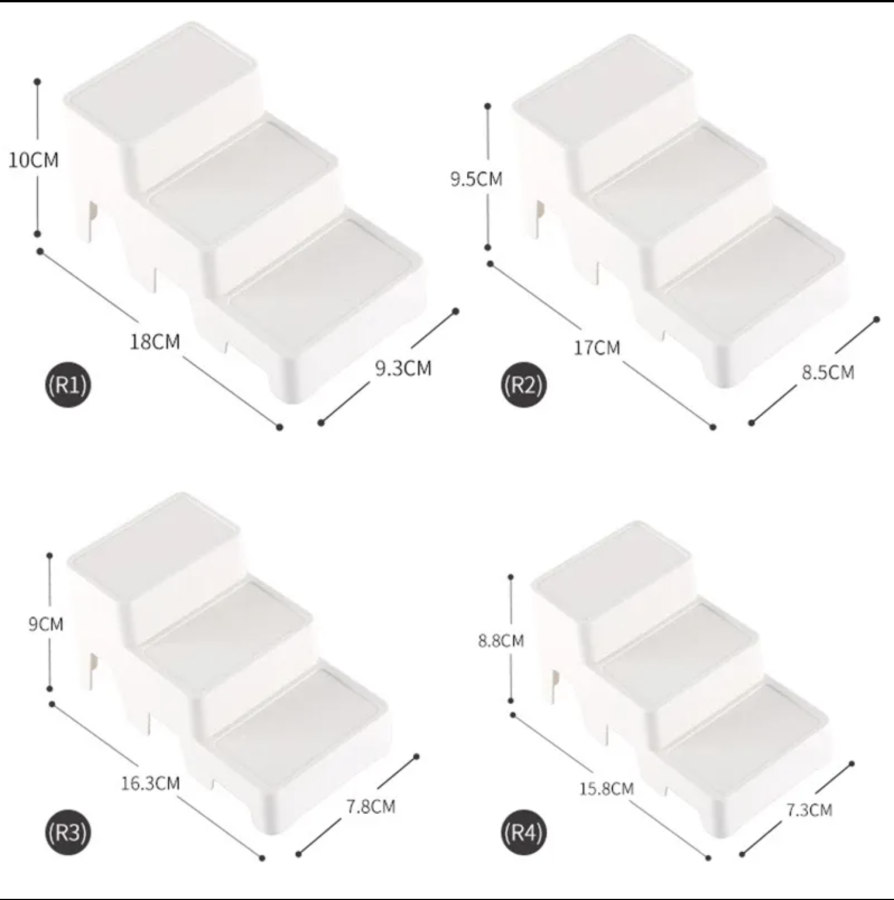 10CM
18CM
9.3CM
(R1)

9.5CM
17CM
8.5CM
(R2)

9CM
16.3CM
7.8CM
(R3)

8.8CM
15.8CM
7.3CM
(R4)