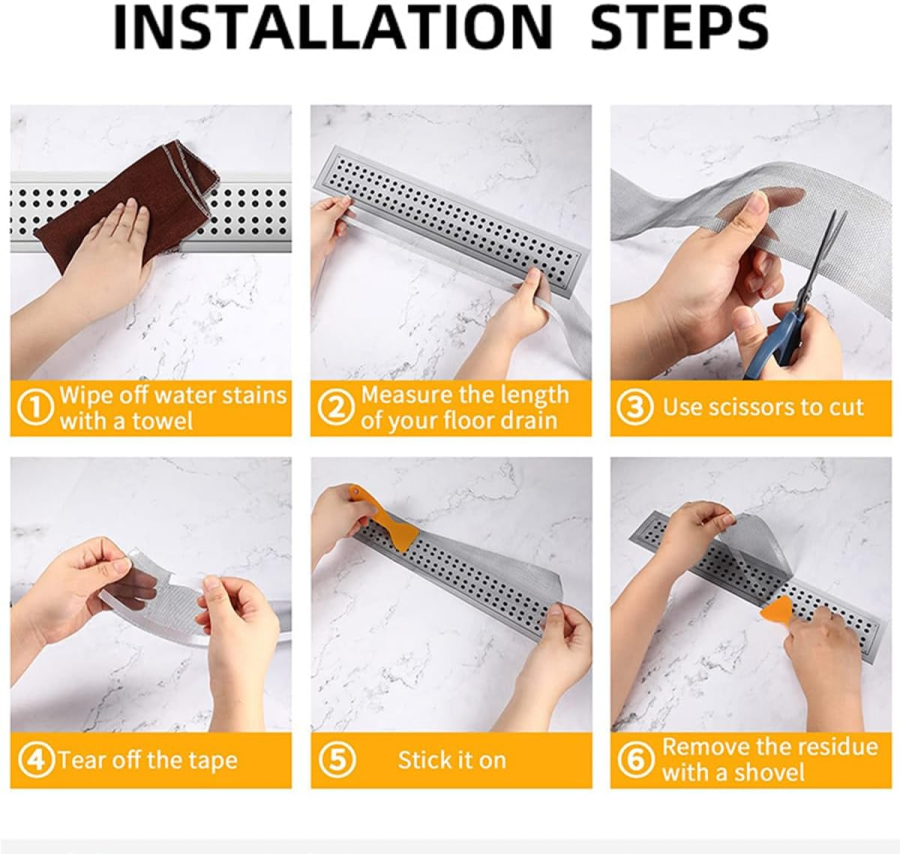 INSTALLATION STEPS

① Wipe off water stains with a towel

② Measure the length of your floor drain

③ Use scissors to cut

④ Tear off the tape

⑤ Stick it on

⑥ Remove the residue with a shovel