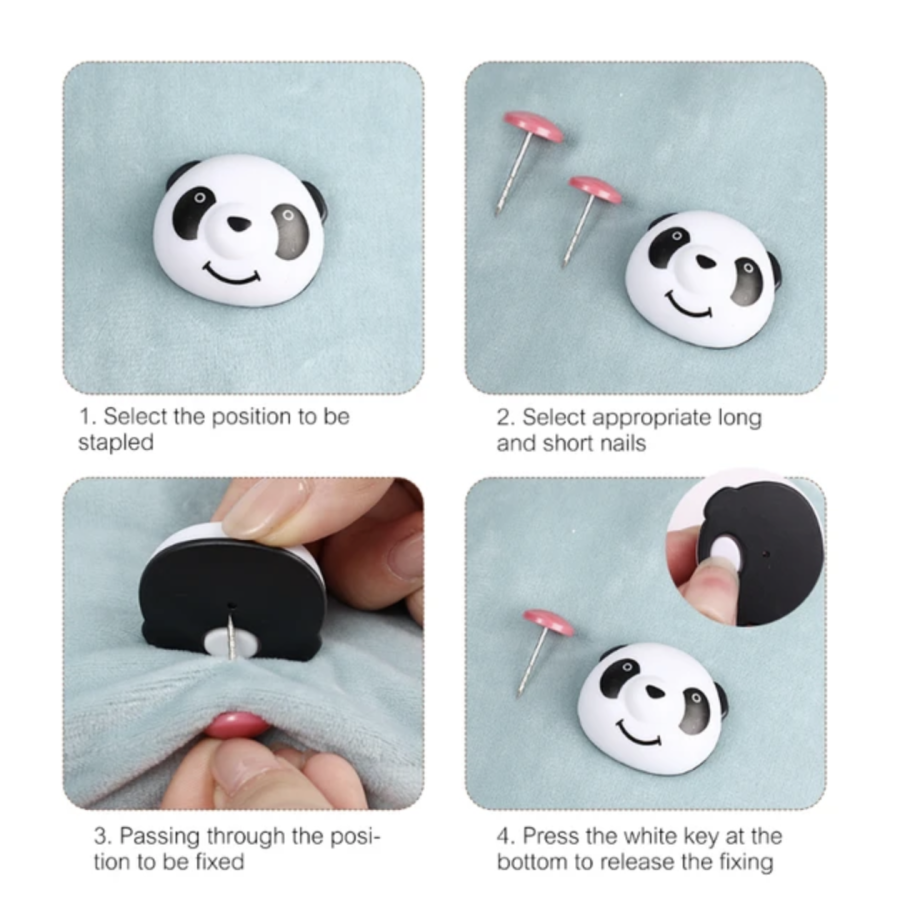 1. Select the position to be stapled

2. Select appropriate long and short nails

3. Passing through the position to be fixed

4. Press the white key at the bottom to release the fixing