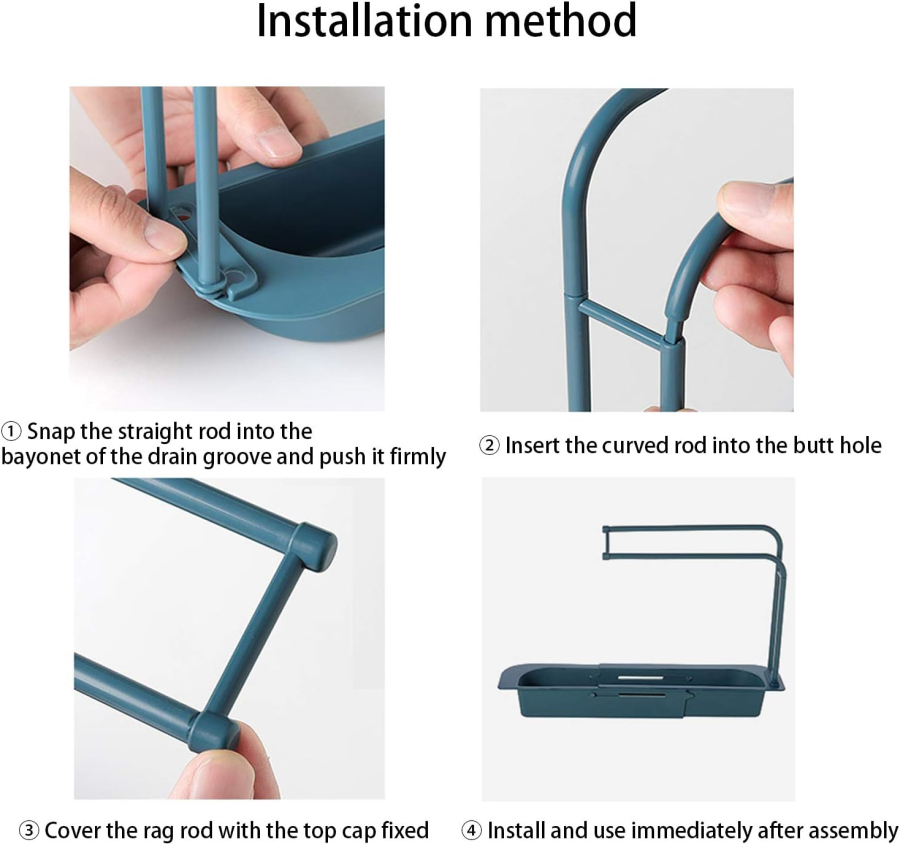 Installation method

① Snap the straight rod into the bayonet of the drain groove and push it firmly

② Insert the curved rod into the butt hole

③ Cover the rag rod with the top cap fixed

④ Install and use immediately after assembly