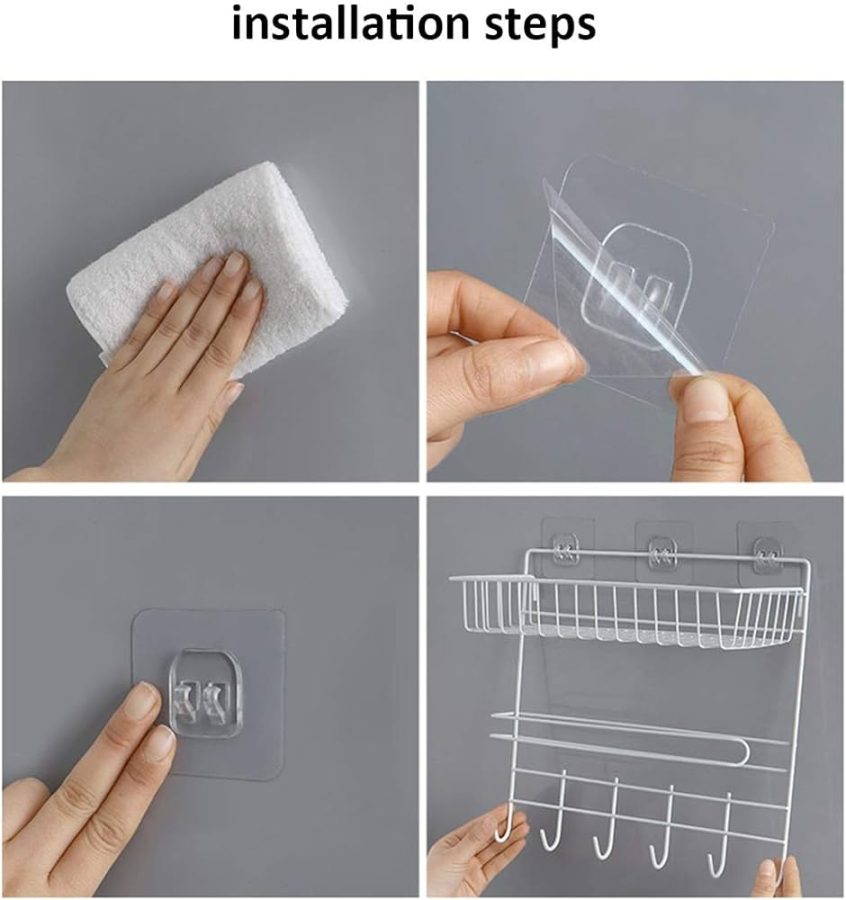 installation steps