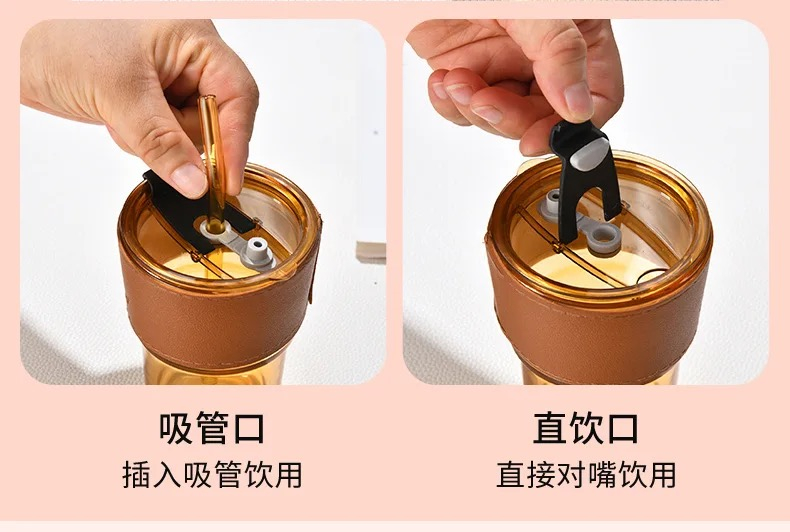 吸管口
插入吸管饮用

直饮口
直接对嘴饮用