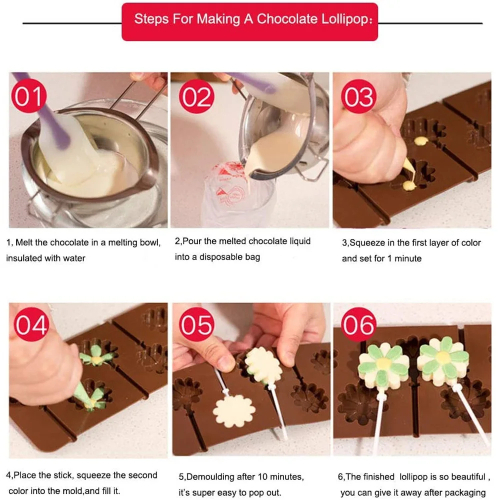 Steps For Making A Chocolate Lollipop:

01

1, Melt the chocolate in a melting bowl, insulated with water

02

2,Pour the melted chocolate liquid into a disposable bag

03

3,Squeeze in the first layer of color and set for 1 minute

04

4,Place the stick, squeeze the second color into the mold,and fill it.

05

5,Demoulding after 10 minutes, it's super easy to pop out.

06

6,The finished lollipop is so beautiful , you can give it away after packaging