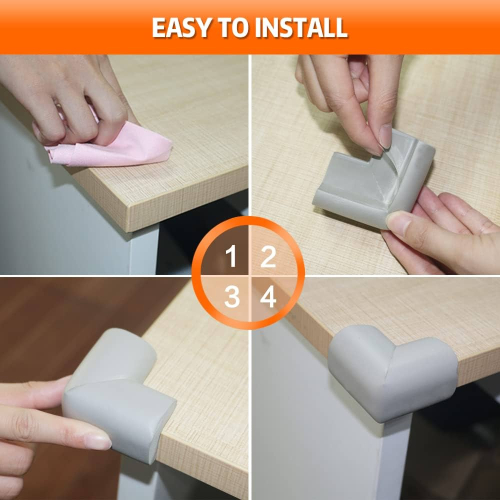 EASY TO INSTALL

1 2
3 4