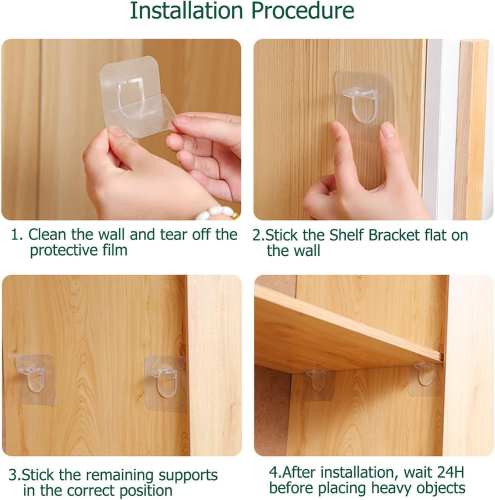 Installation Procedure

1. Clean the wall and tear off the protective film

2.Stick the Shelf Bracket flat on the wall

3.Stick the remaining supports in the correct position

4.After installation, wait 24H before placing heavy objects